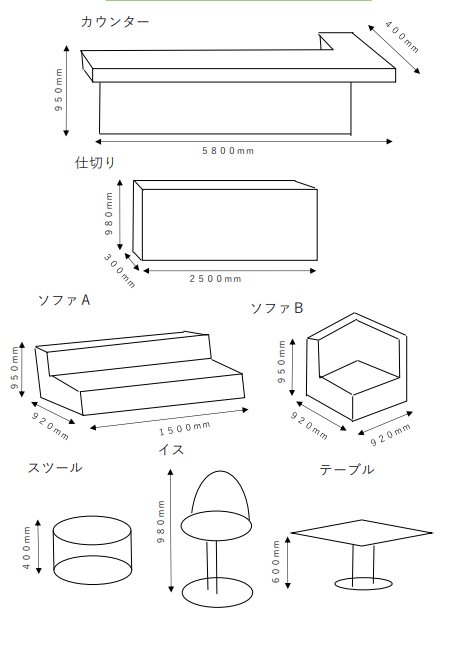 カウンター

400mm

950mm

5800mm

仕切り

980mm

300mm

2500mm

ソファA

950mm

920mm

1500mm

ソファB

950mm

920mm

920mm

スツール

400mm

イス

980mm

テーブル

600mm